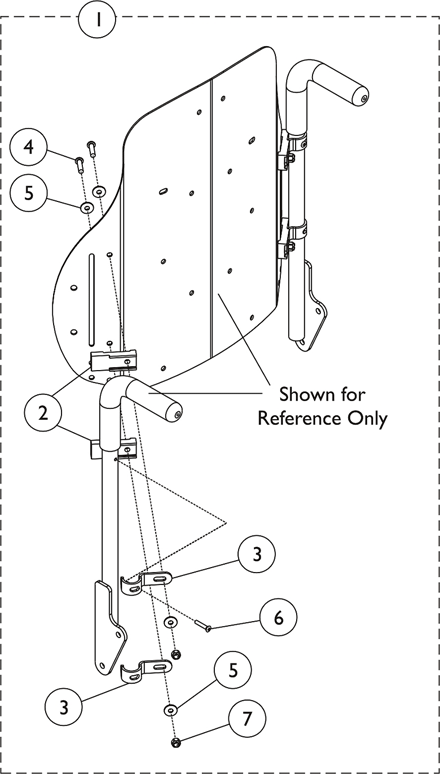 1

4

5

2

Shown for Reference Only

3

6

5

3

7