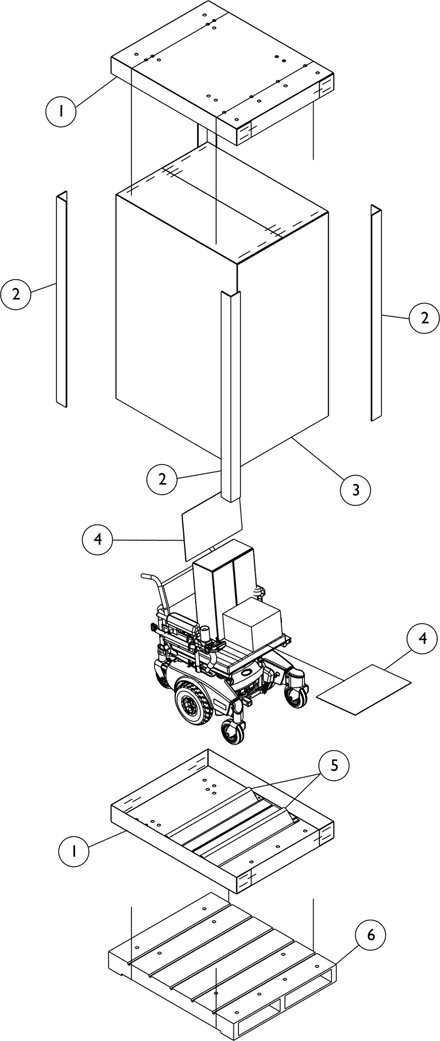 1
2
2
2
3
4
4
5
1
6