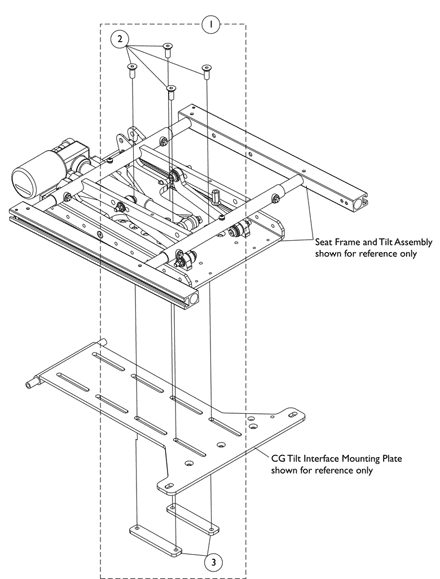 1

2

Seat Frame and Tilt Assembly shown for reference only

CG Tilt Interface Mounting Plate shown for reference only

3