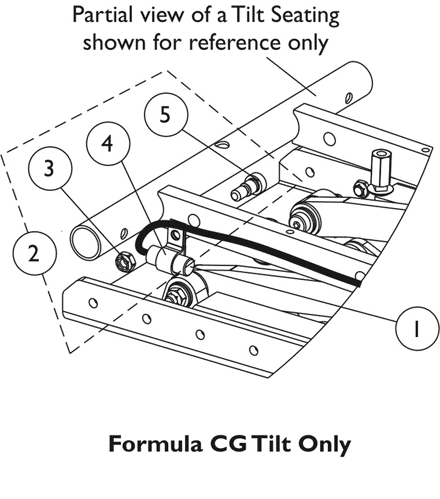 Partial view of a Tilt Seating shown for reference only

5

4

3

2

1

Formula CG Tilt Only