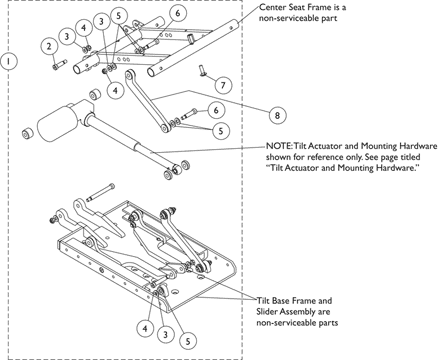 Center Seat Frame is a non-serviceable part

1

2

3

4

3

5

6

4

7

8

6

5

NOTE: Tilt Actuator and Mounting Hardware shown for reference only. See page titled "Tilt Actuator and Mounting Hardware."

Tilt Base Frame and Slider Assembly are non-serviceable parts

4

3

5