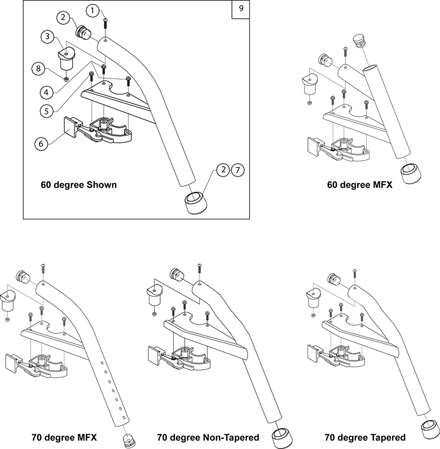 9
1
2
3
8
4
5
6
2 7
60 degree Shown

60 degree MFX

70 degree MFX

70 degree Non-Tapered

70 degree Tapered