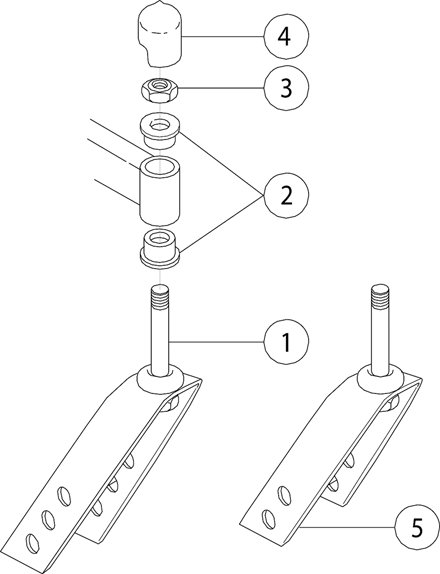 4
3
2
1
5