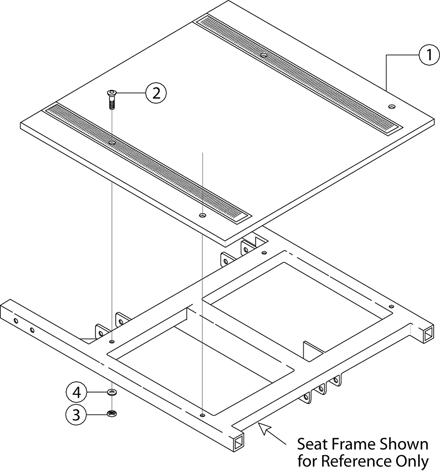 1
2
4
3
Seat Frame Shown for Reference Only