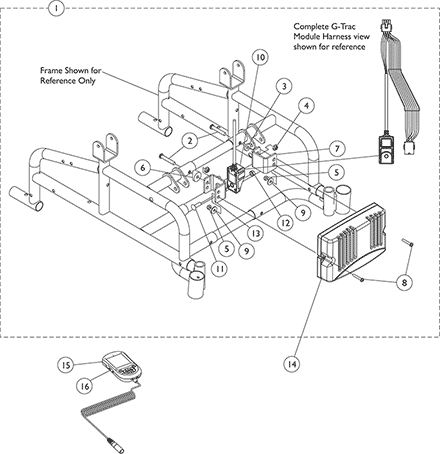 1

Complete G-Trac Module Harness view shown for reference

Frame Shown for Reference Only

10
3
4
2
7
6
5
9
12
13
5
9
11
8
14
15
16