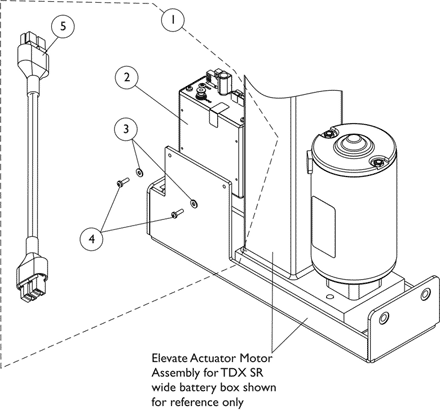 5

1

2

3

4

Elevate Actuator Motor Assembly for TDX SR wide battery box shown for reference only