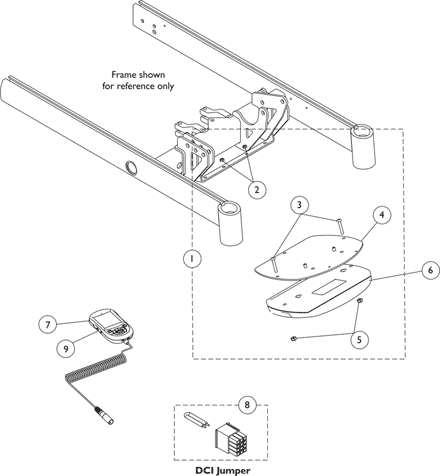 Frame shown for reference only

2

3

4

1

6

7

9

5

8

DCI Jumper