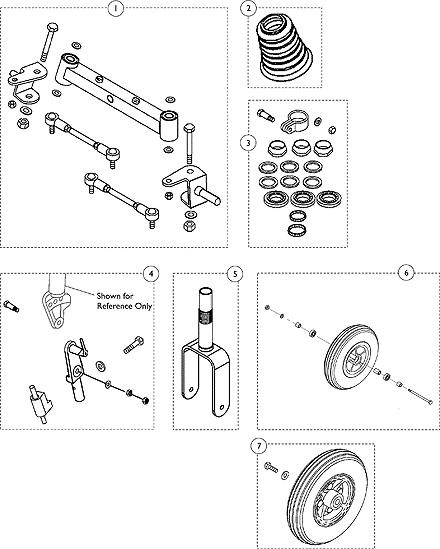 1

2

3

4

Shown for Reference Only

5

6

7