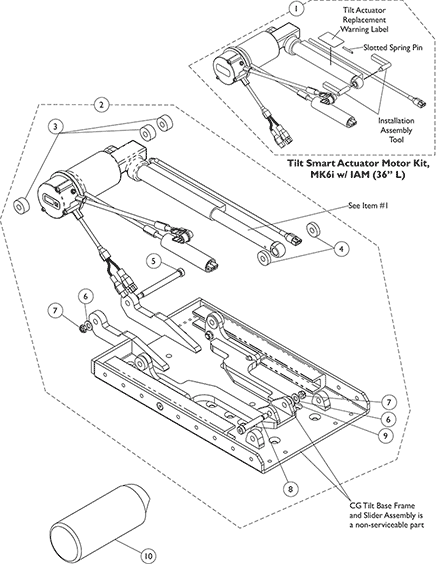 1

Tilt Actuator Replacement Warning Label

Slotted Spring Pin

Installation Assembly Tool

Tilt Smart Actuator Motor Kit, MK6i w/ IAM (36" L)

2

3

See Item #1

4

5

6

7

7

6

9

8

CG Tilt Base Frame and Slider Assembly is a non-serviceable part

10