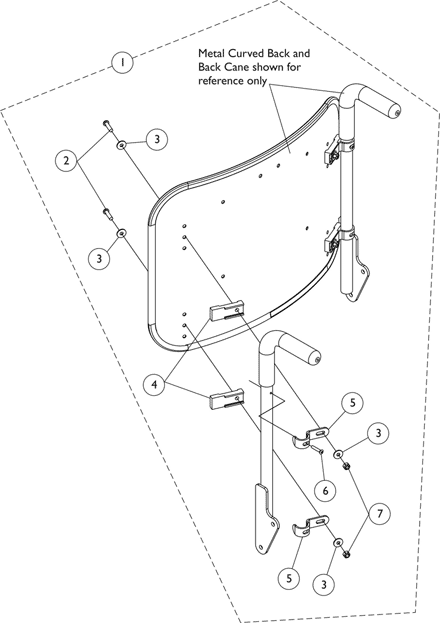 1

Metal Curved Back and Back Cane shown for reference only

2

3

3

4

5

3

6

7

5

3