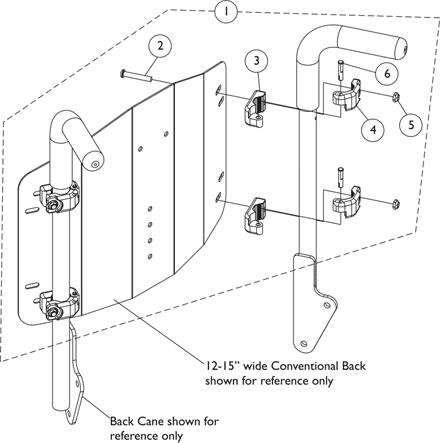 1
2
3
6
4
5
12-15" wide Conventional Back shown for reference only
Back Cane shown for reference only