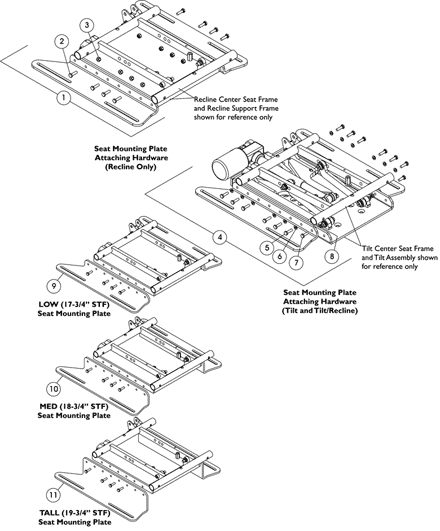 3

2

1

Recline Center Seat Frame and Recline Support Frame shown for reference only

Seat Mounting Plate Attaching Hardware (Recline Only)

4

5

6

7

8

Tilt Center Seat Frame and Tilt Assembly shown for reference only

Seat Mounting Plate Attaching Hardware (Tilt and Tilt/Recline)

9

LOW (17-3/4" STF) Seat Mounting Plate

10

MED (18-3/4" STF) Seat Mounting Plate

11

TALL (19-3/4" STF) Seat Mounting Plate