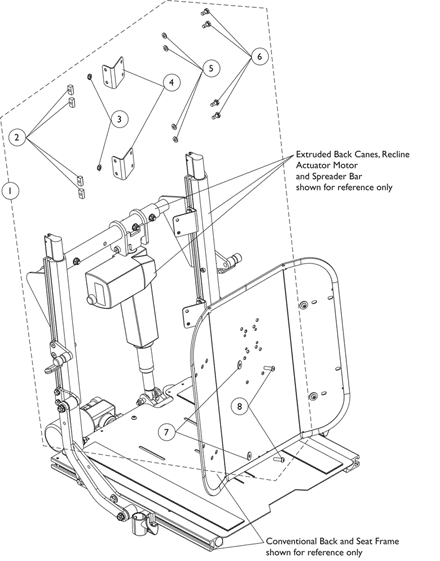 6
5
4
3
2
1
Extruded Back Canes, Recline Actuator Motor and Spreader Bar shown for reference only
8
7
Conventional Back and Seat Frame shown for reference only