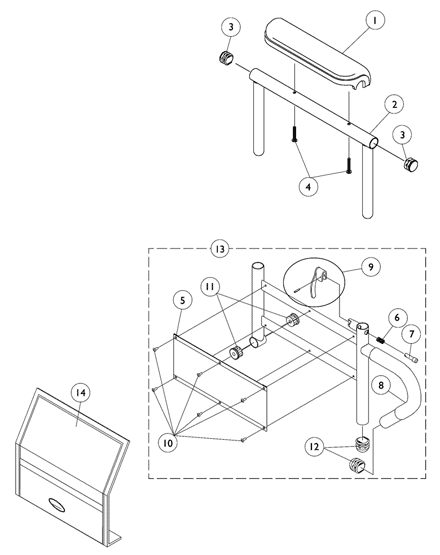 3
1
2
3
4
13
9
11
5
6
7
8
14
10
12