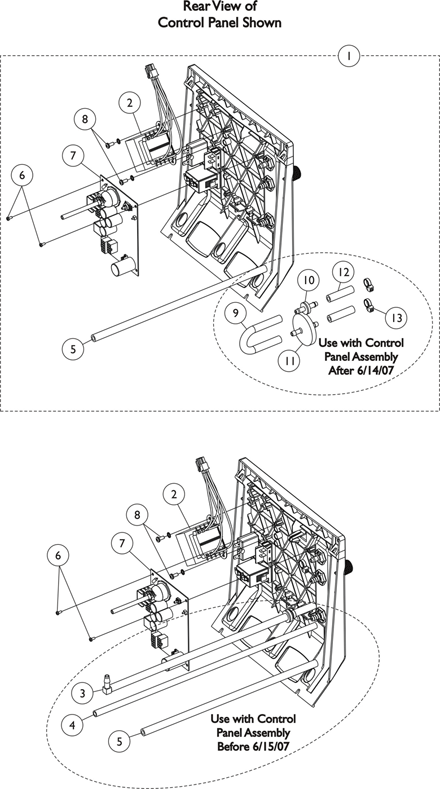 Rear View of
Control Panel Shown

1
2
8
7
6
10
12
9
13
11
5
Use with Control Panel Assembly After 6/14/07

2
8
7
6
3
4
5
Use with Control Panel Assembly Before 6/15/07