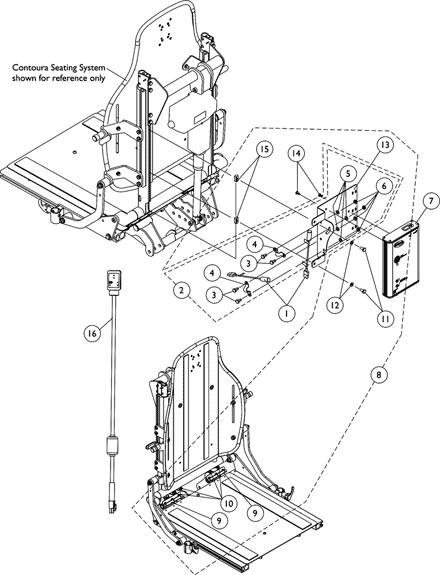 Contoura Seating System shown for reference only

15
14
13
5
6
7
4
3
4
3
2
1
12
11
16
8
10
9
9