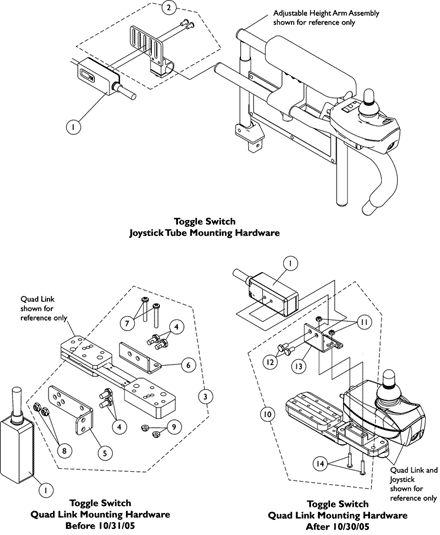 2

Adjustable Height Arm Assembly shown for reference only

1

Toggle Switch
Joystick Tube Mounting Hardware

Quad Link shown for reference only

7

4

6

3

4

9

8

5

1

Toggle Switch
Quad Link Mounting Hardware
Before 10/31/05

1

11

12

13

10

14

Quad Link and Joystick shown for reference only

Toggle Switch
Quad Link Mounting Hardware
After 10/30/05