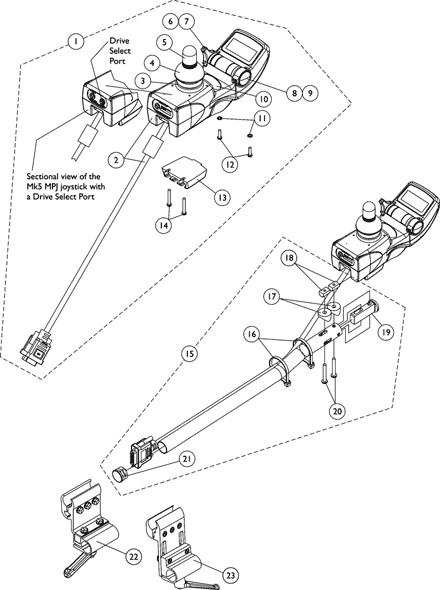 1
Drive Select Port
6
7
5
4
3
8
9
10
11
2
12
Sectional view of the Mk5 MPJ joystick with a Drive Select Port
13
14
18
17
19
16
15
20
21
22
23