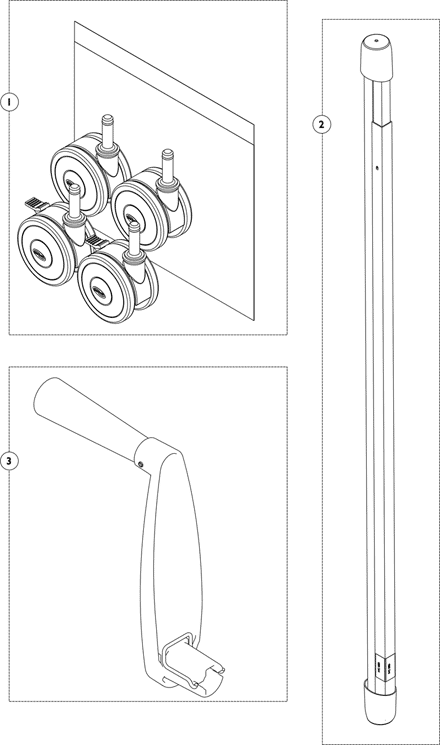 1

2

3