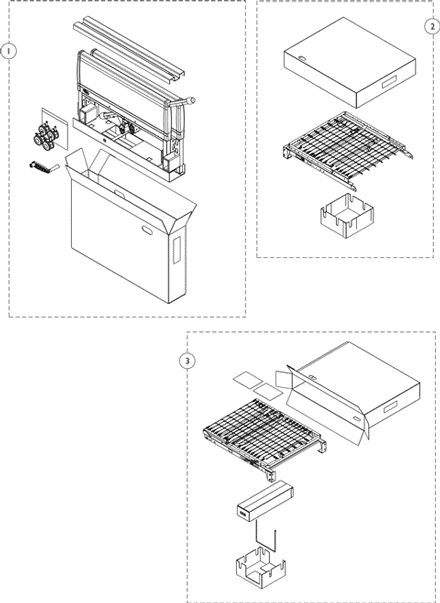 1

2

3