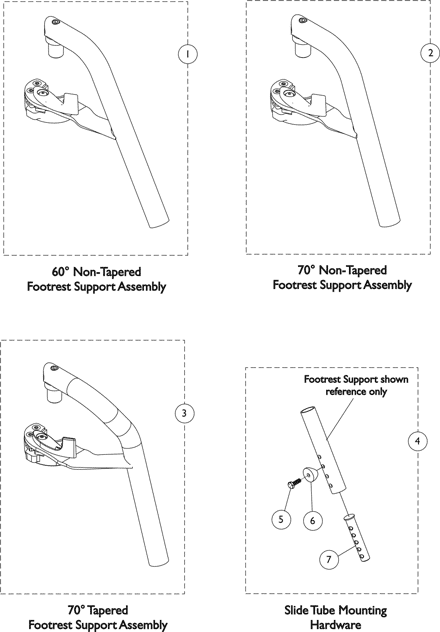 1

60° Non-Tapered
Footrest Support Assembly

2

70° Non-Tapered
Footrest Support Assembly

3

70° Tapered
Footrest Support Assembly

Footrest Support shown
reference only

4

5

6

7

Slide Tube Mounting
Hardware