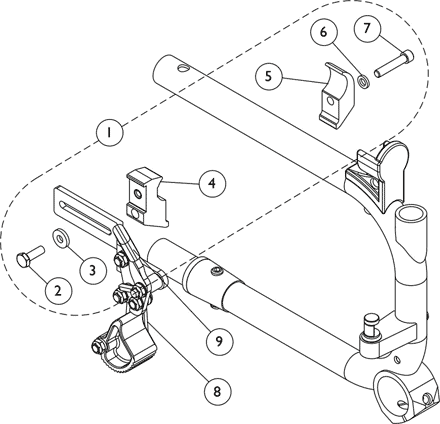 6
7
5
1
4
3
2
9
8