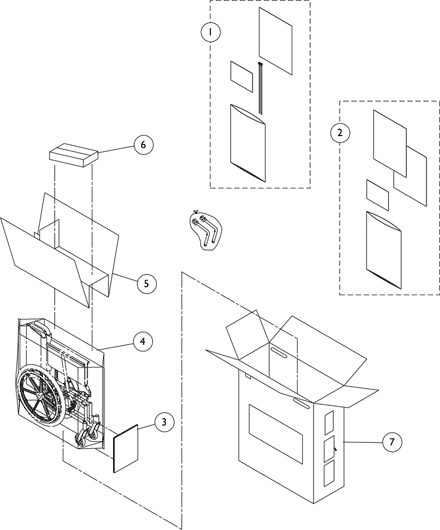 1

2

6

5

4

3

7