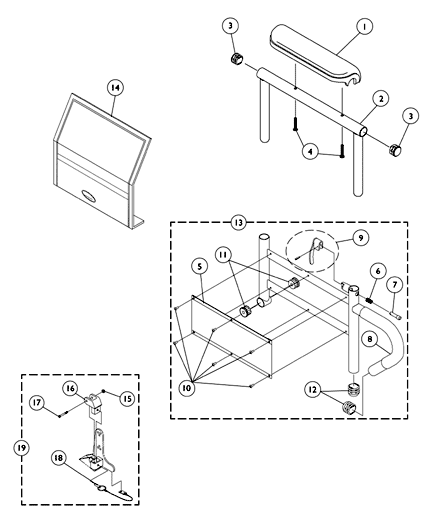 3
1
14
2
3
4
13
9
11
5
6
7
8
10
12
16
15
17
19
18