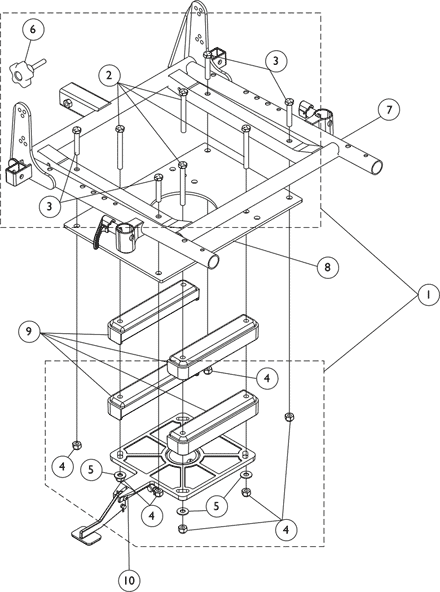 6
2
3
7
3
8
1
9
4
4
5
5
4
4
10