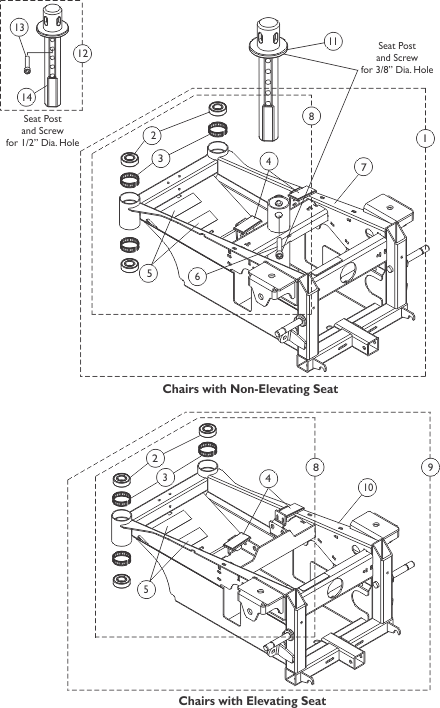 13

12

14

Seat Post and Screw for 1/2" Dia. Hole

11

Seat Post and Screw for 3/8" Dia. Hole

8

1

2

3

4

7

5

6

Chairs with Non-Elevating Seat

2

3

4

8

9

10

5

Chairs with Elevating Seat