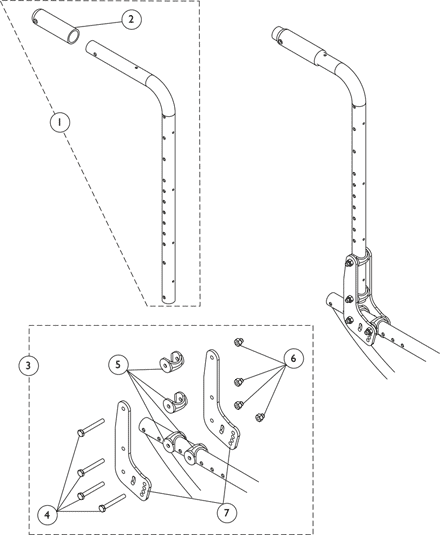 2
1
3
5
6
4
7