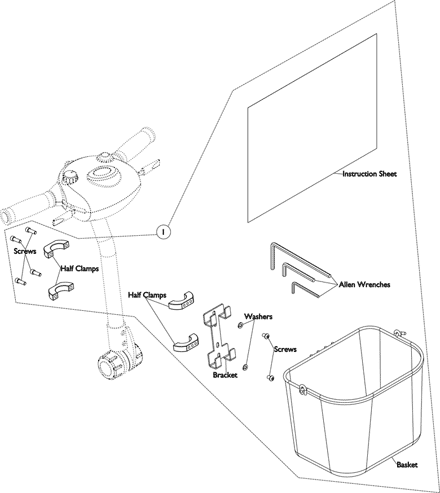 Instruction Sheet

1

Screws

Half Clamps

Allen Wrenches

Half Clamps

Washers

Screws

Bracket

Basket