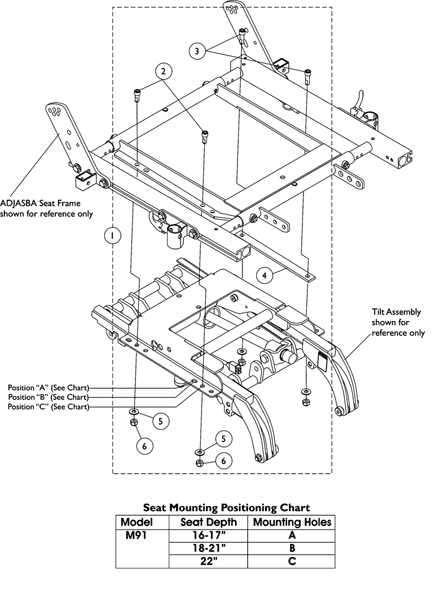 3

2

ADJASBA Seat Frame shown for reference only

1

4

Tilt Assembly shown for reference only

Position "A" (See Chart)
Position "B" (See Chart)
Position "C" (See Chart)

5

6

5

6

Seat Mounting Positioning Chart

| Model | Seat Depth | Mounting Holes |
|---|---|---|
| M91 | 16-17" | A |
|  | 18-21" | B |
|  | 22" | C |