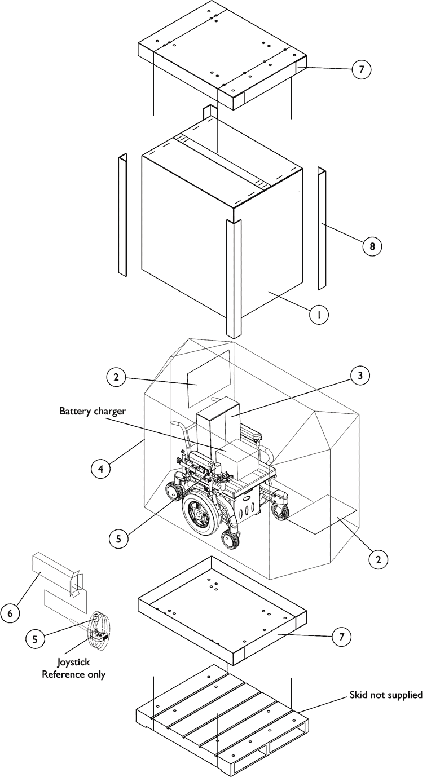 7

8

1

2

3

Battery charger

4

5

2

6

5

Joystick
Reference only

7

Skid not supplied