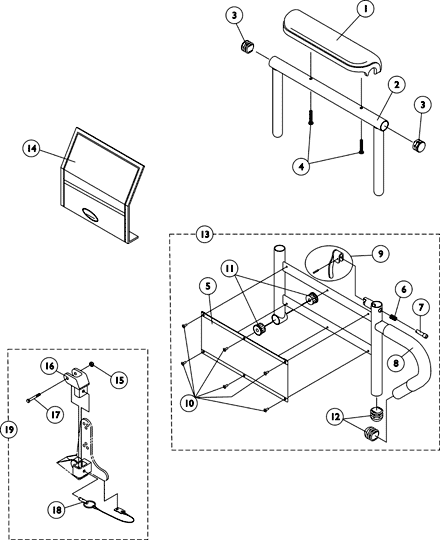 3
1
2
3
4
14
13
9
11
5
6
7
8
10
12
16
15
17
19
18