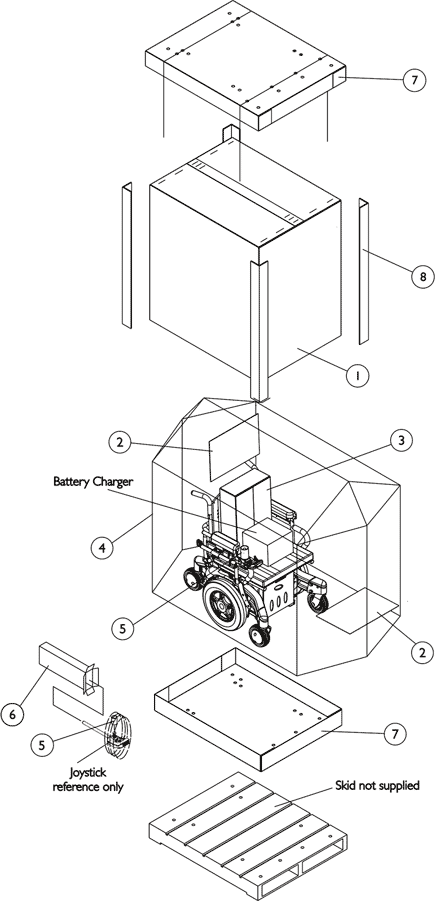 7

8

1

2

3

Battery Charger

4

5

2

6

5

Joystick reference only

7

Skid not supplied