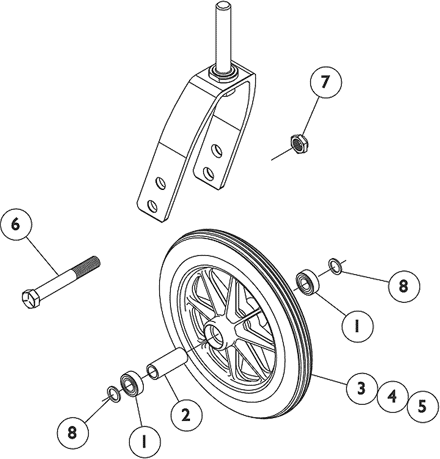 7
6
8
1
3
4
5
2
8
1