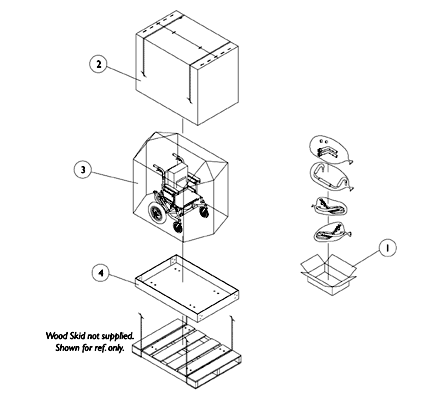 2

3

1

4

Wood Skid not supplied.
Shown for ref. only.