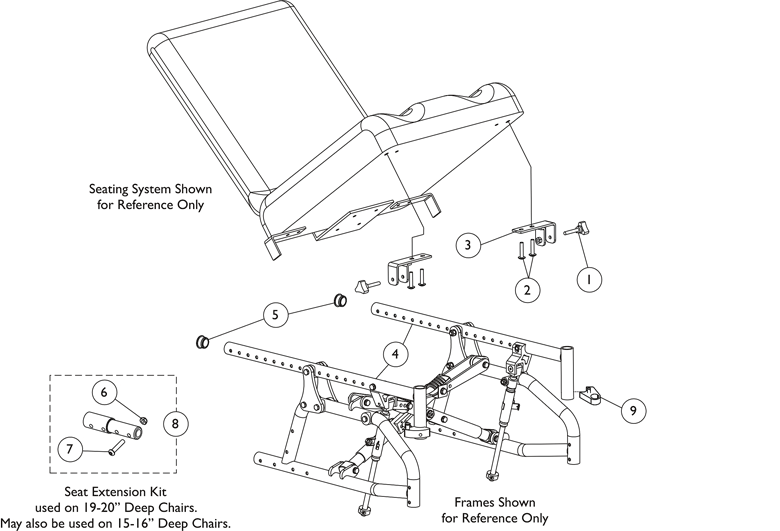 Seating System Shown for Reference Only

3

1

2

5

4

6

8

7

9

Seat Extension Kit used on 19-20" Deep Chairs. May also be used on 15-16" Deep Chairs.

Frames Shown for Reference Only