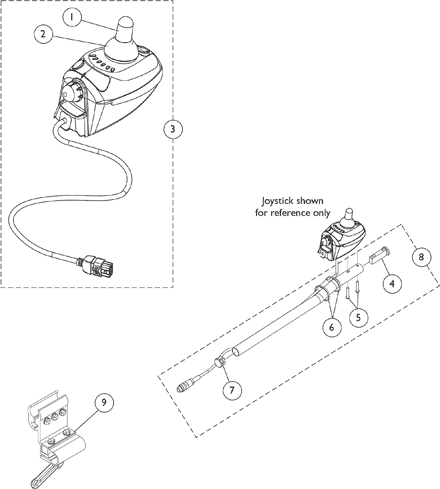 1
2
3
Joystick shown for reference only
8
4
5
6
7
9