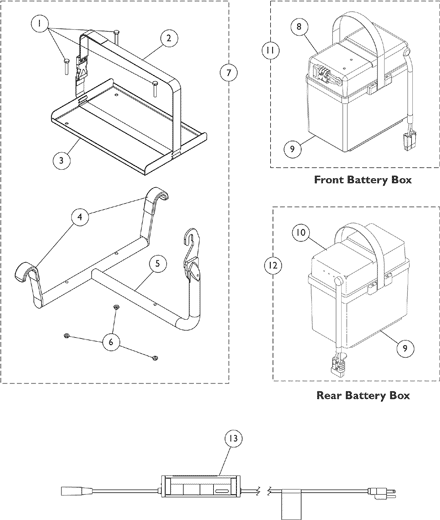 1
2
7
3
4
5
6
8
11
9
Front Battery Box
10
12
9
Rear Battery Box
13