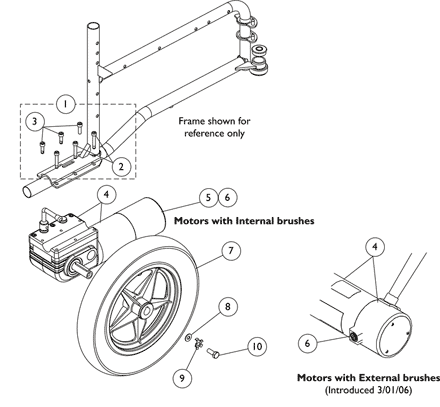 1

3

2

Frame shown for reference only

4

5 6

Motors with Internal brushes

7

8

9

10

4

6

Motors with External brushes
(Introduced 3/01/06)