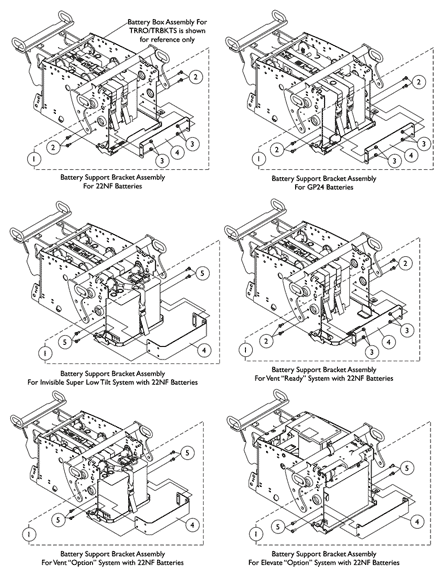 Battery Box Assembly For TRRO/TRBKTS is shown for reference only

2
2
1
3
4
3

Battery Support Bracket Assembly
For 22NF Batteries

2
2
1
3
4
3

Battery Support Bracket Assembly
For GP24 Batteries

5
5
1
4

Battery Support Bracket Assembly
For Invisible Super Low Tilt System with 22NF Batteries

2
2
1
3
4
3

Battery Support Bracket Assembly
For Vent "Ready" System with 22NF Batteries

5
5
1
4

Battery Support Bracket Assembly
For Vent "Option" System with 22NF Batteries

5
5
1
4

Battery Support Bracket Assembly
For Elevate "Option" System with 22NF Batteries