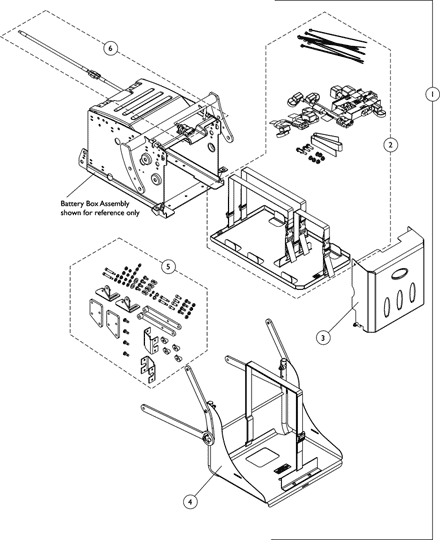 6

1

2

Battery Box Assembly shown for reference only

5

3

4