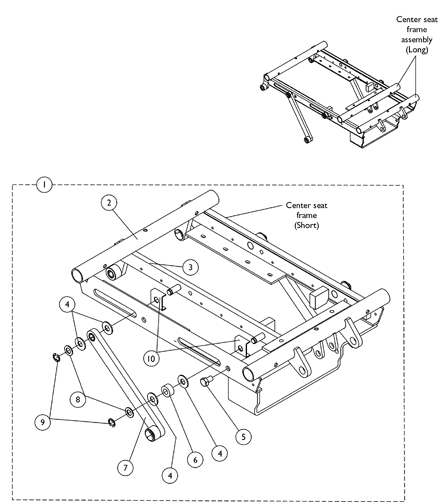 Center seat frame assembly (Long)

1

2

Center seat frame (Short)

3

4

10

8

9

5

4

6

7

4