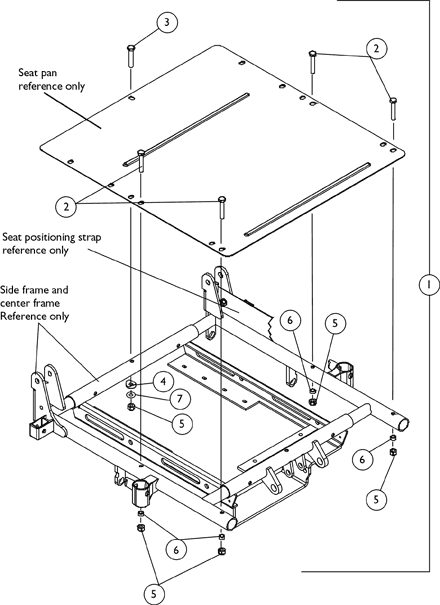 3

2

Seat pan reference only

2

Seat positioning strap reference only

Side frame and center frame Reference only

1

6

5

4

7

5

6

5

6

5