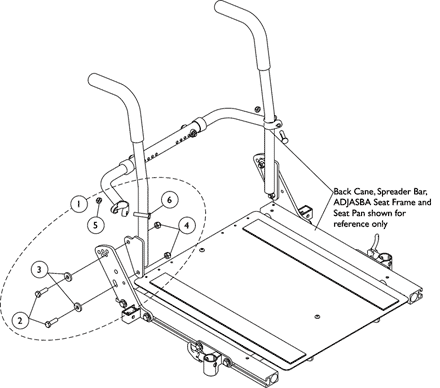 1
5
6
4
3
2
Back Cane, Spreader Bar, ADJASBA Seat Frame and Seat Pan shown for reference only