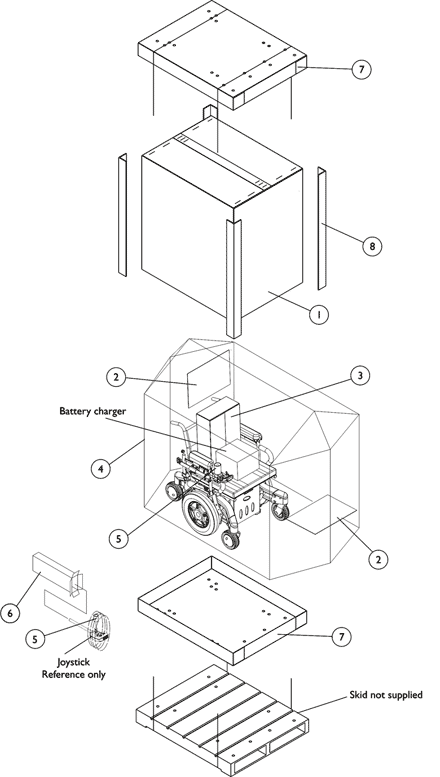 7

8

1

2

3

Battery charger

4

5

2

6

5

Joystick Reference only

7

Skid not supplied