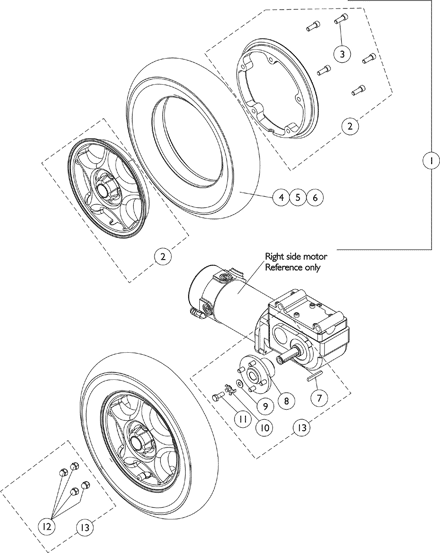 3
2
1
4 5 6
2
Right side motor
Reference only
8
7
9
11
10
13
12
13