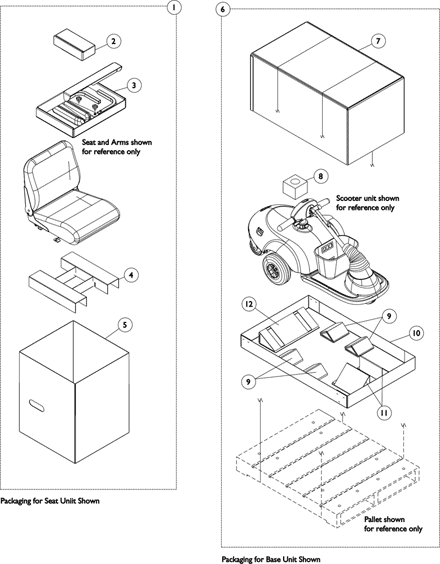 1

2

3

Seat and Arms shown for reference only

4

5

Packaging for Seat Uniit Shown

6

7

8

Scooter unit shown for reference only

12

9

10

9

11

Pallet shown for reference only

Packaging for Base Unit Shown